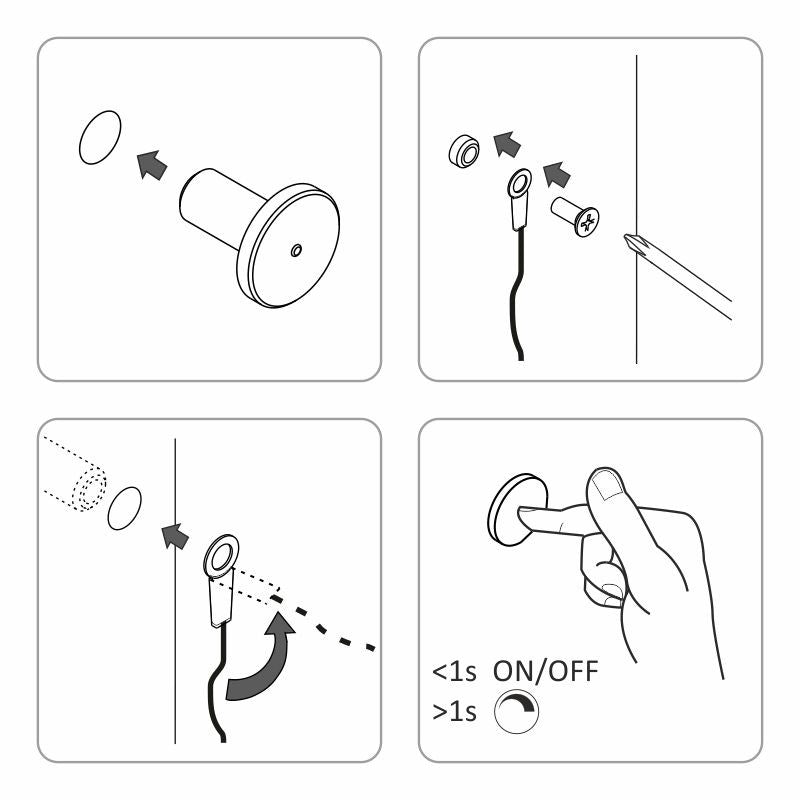 <1s ON/OFF
>1s