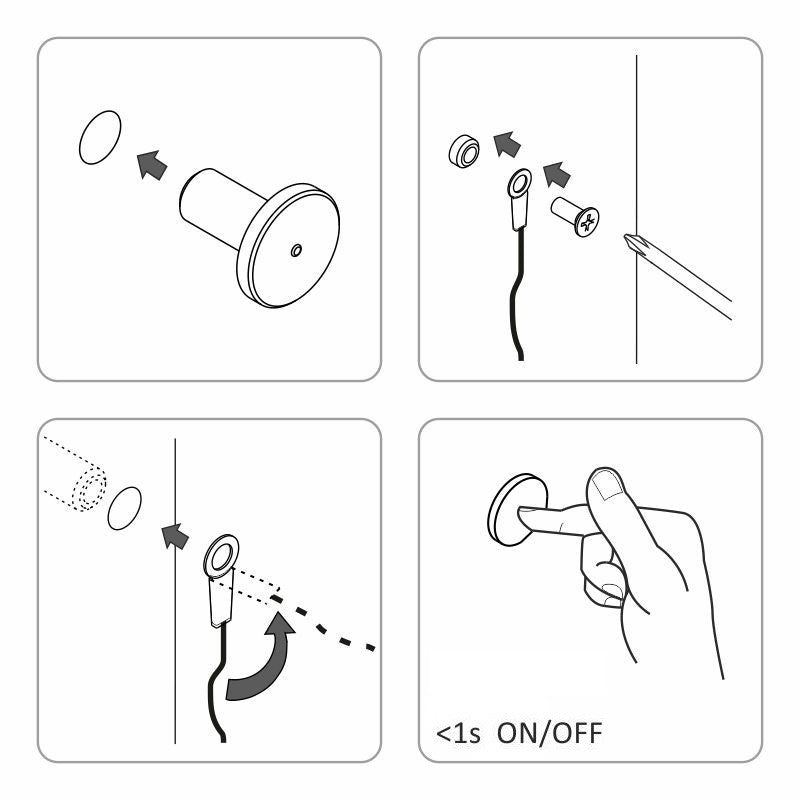 <1s ON/OFF